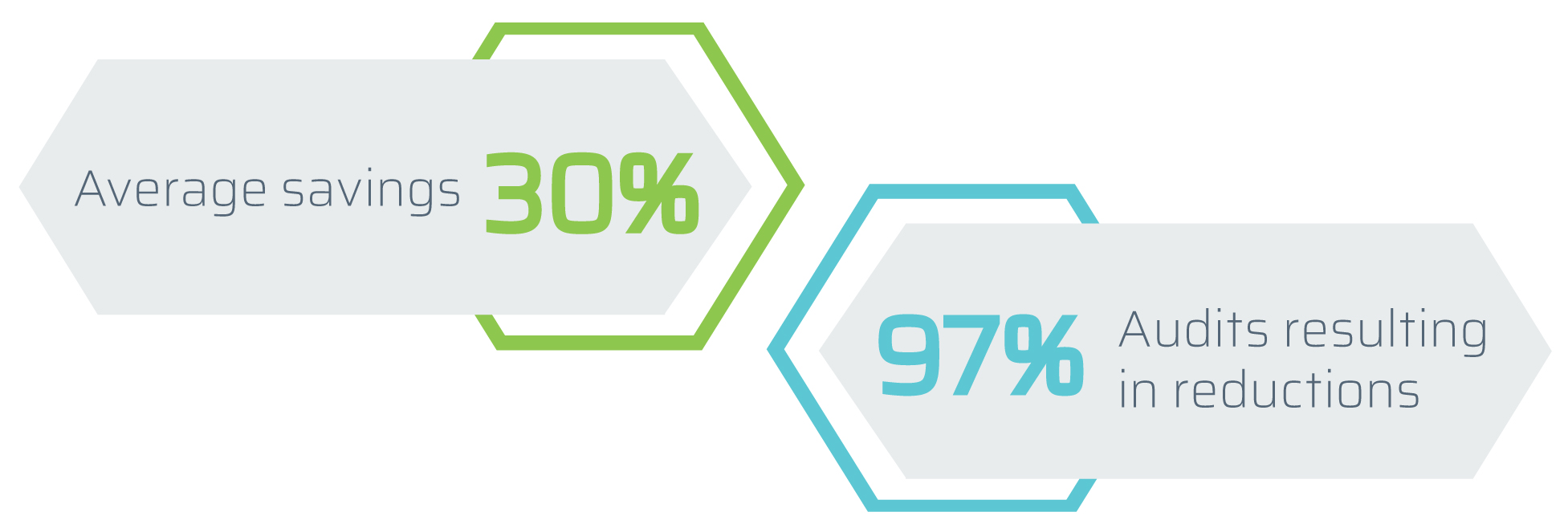 Average savings 30%

97% Audits resulting in reductions